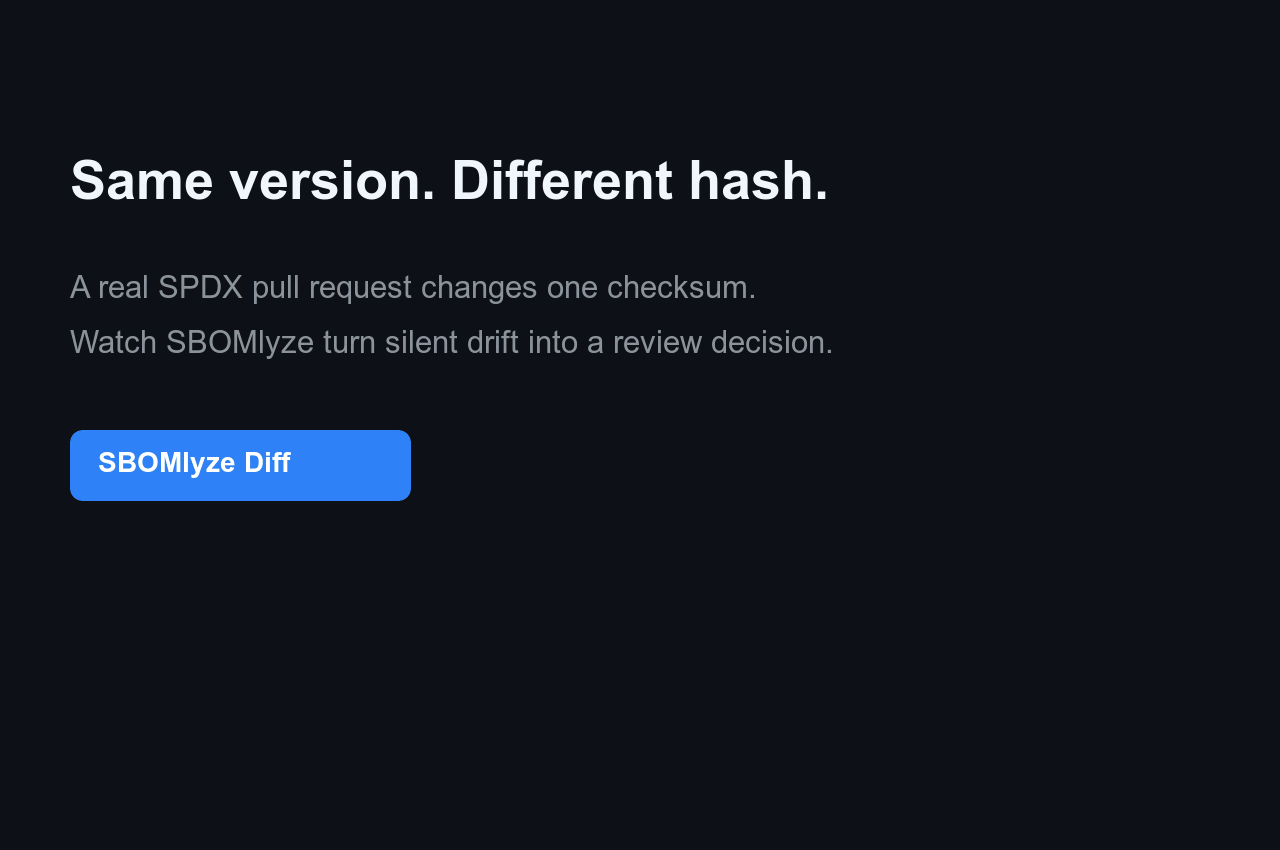 Same version. Different hash.

A real SPDX pull request changes one checksum.
Watch SBOMlyze turn silent drift into a review decision.

SBOMlyze Diff